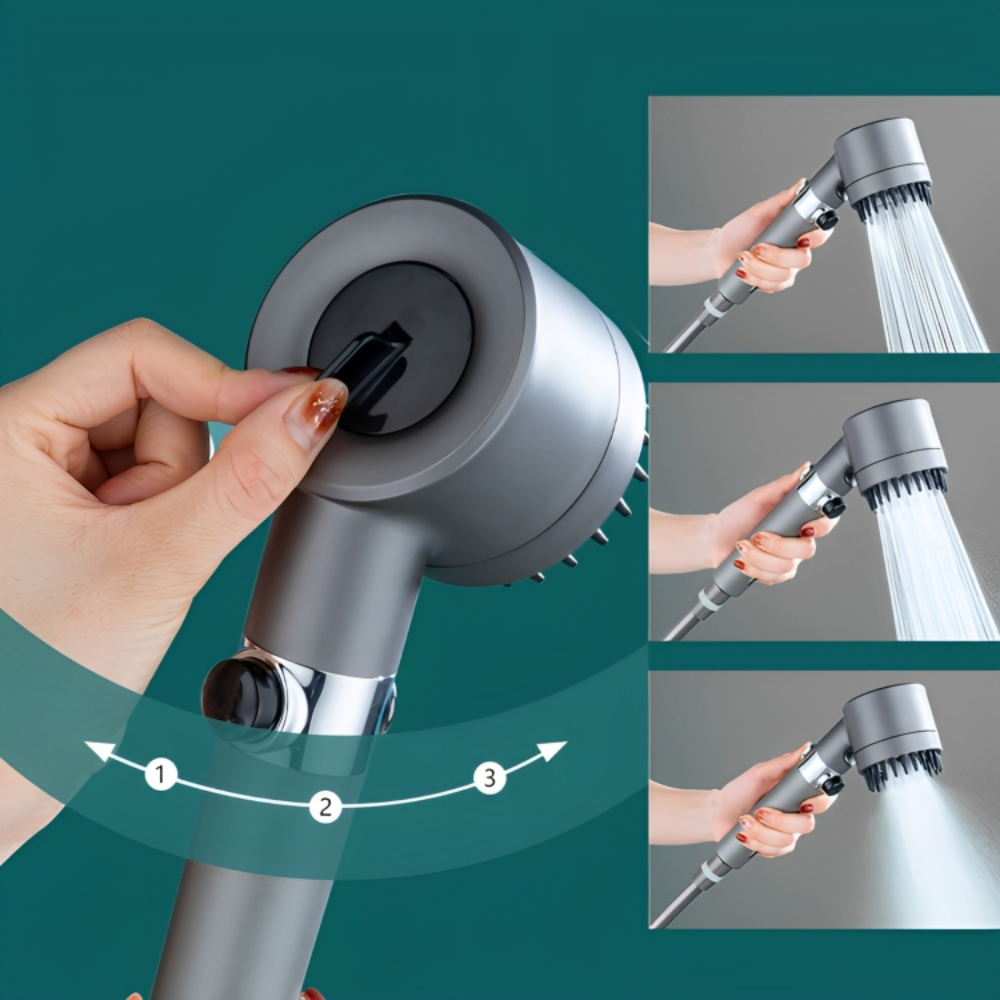 1
2
3