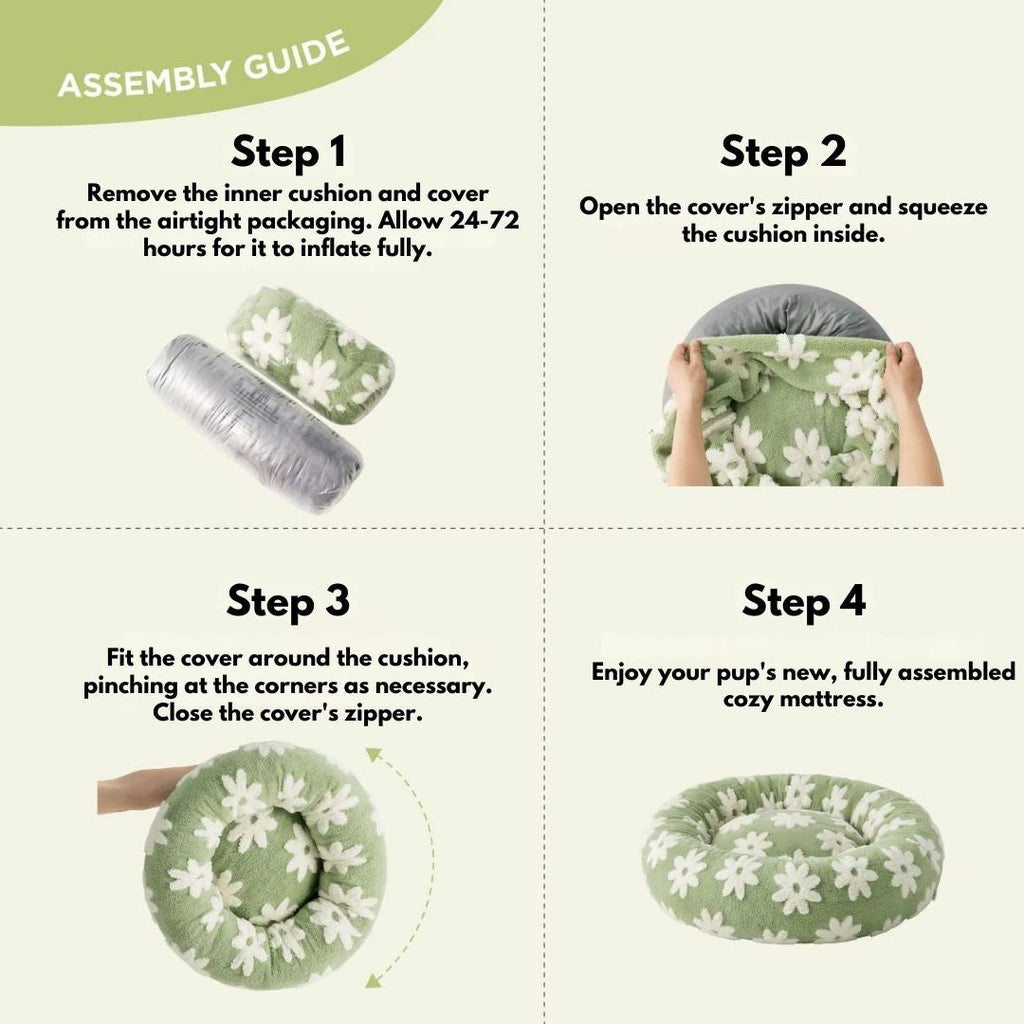 ASSEMBLY GUIDE

Step 1

Remove the inner cushion and cover from the airtight packaging. Allow 24-72 hours for it to inflate fully.

Step 2

Open the cover's zipper and squeeze the cushion inside.

Step 3

Fit the cover around the cushion, pinching at the corners as necessary. Close the cover's zipper.

Step 4

Enjoy your pup's new, fully assembled cozy mattress.